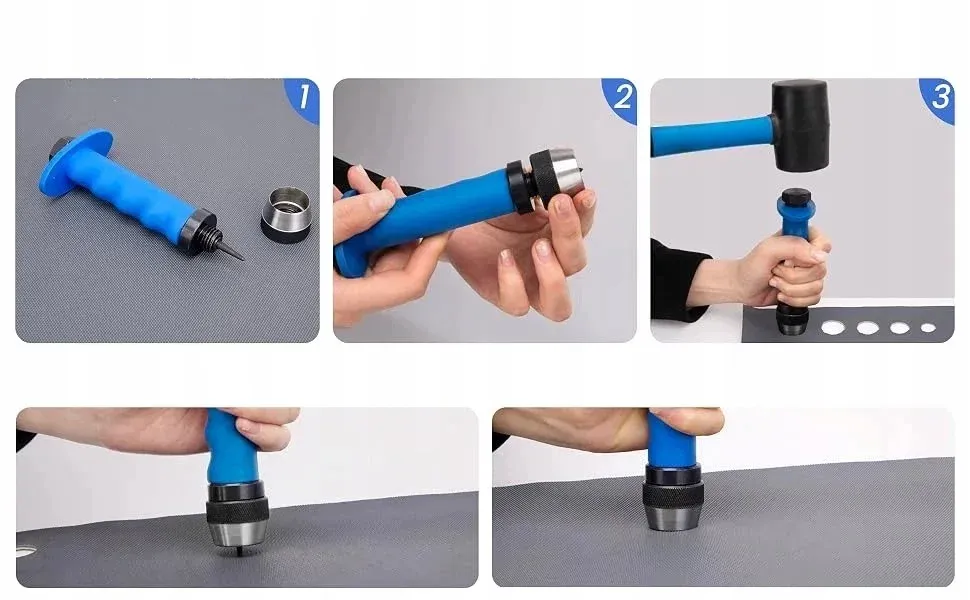 1

2

3