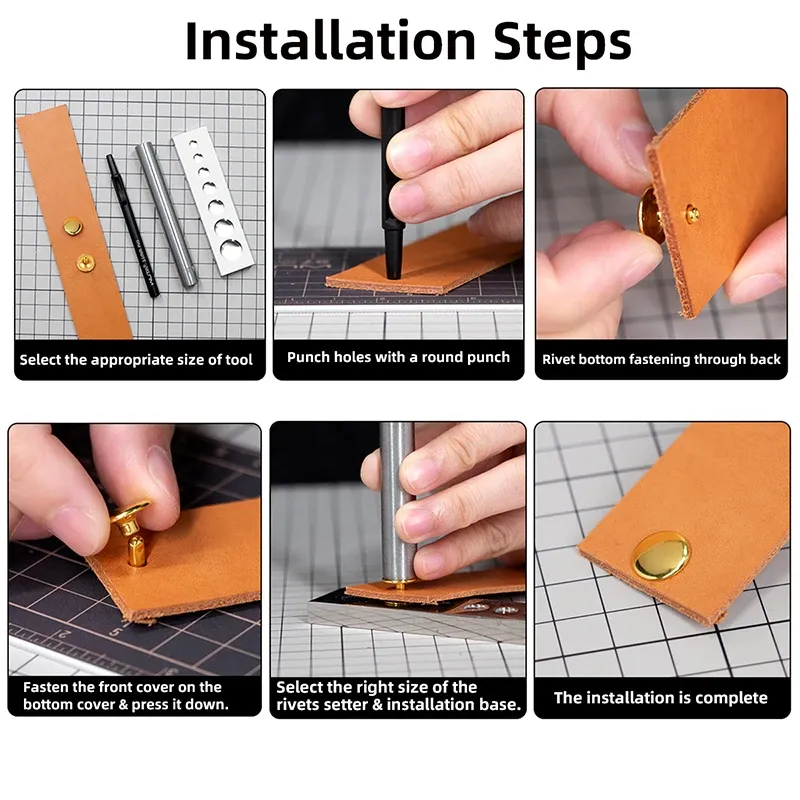 Installation Steps

Select the appropriate size of tool

Punch holes with a round punch

Rivet bottom fastening through back

Fasten the front cover on the bottom cover & press it down.

Select the right size of the rivets setter & installation base.

The installation is complete