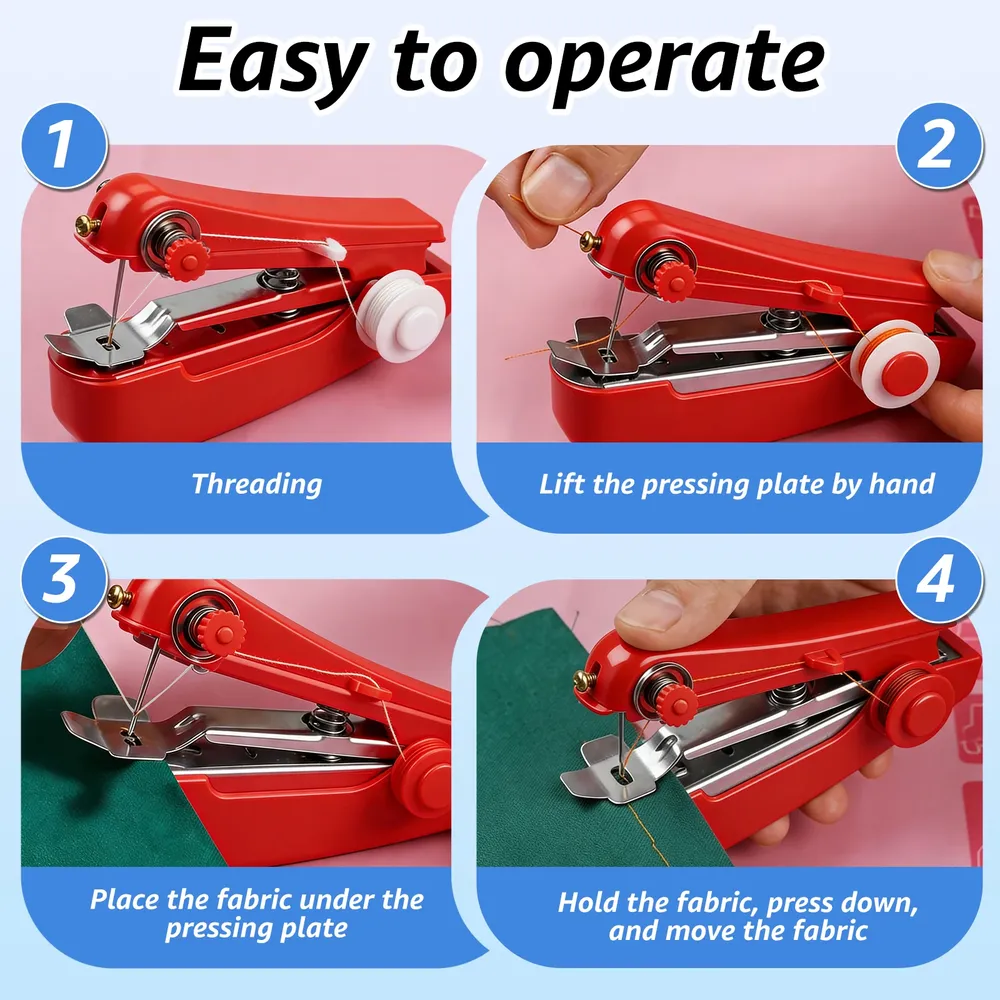 Easy to operate

1

Threading

2

Lift the pressing plate by hand

3

Place the fabric under the pressing plate

4

Hold the fabric, press down, and move the fabric