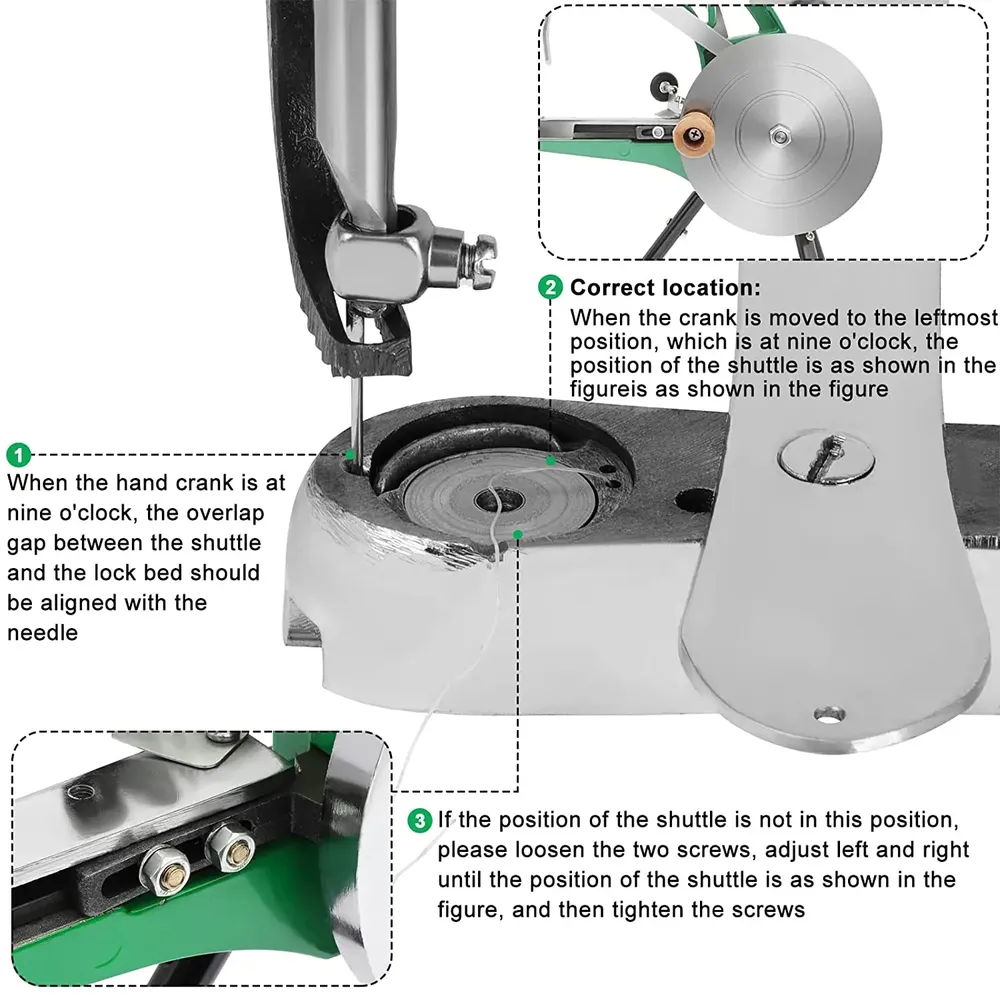 2 Correct location:

When the crank is moved to the leftmost position, which is at nine o'clock, the position of the shuttle is as shown in the figureis as shown in the figure

1

When the hand crank is at nine o'clock, the overlap gap between the shuttle and the lock bed should be aligned with the needle

3 If the position of the shuttle is not in this position, please loosen the two screws, adjust left and right until the position of the shuttle is as shown in the figure, and then tighten the screws